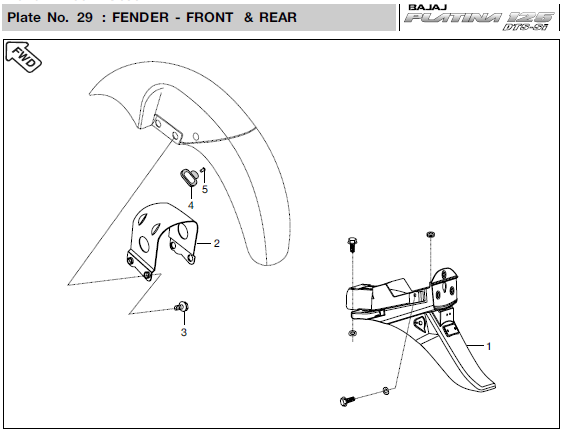 Plate No. 29 : FENDER - FRONT & REAR

BAJAJ PLATINA 125 DTS-Si

FWD

5

4

2

3

1