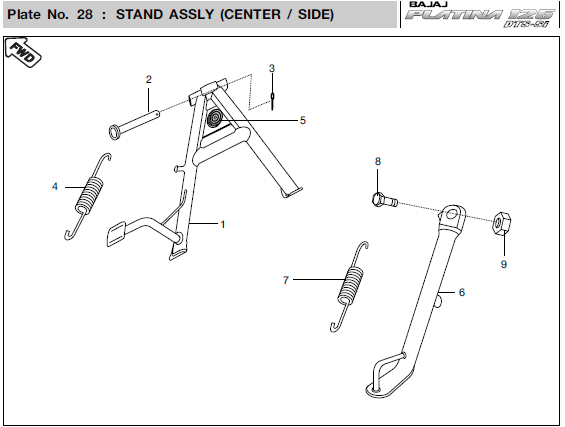 Plate No. 28 : STAND ASSLY (CENTER / SIDE)

BAJAJ PLATINA 125 DTS-Si

FWD

2

3

5

4

1

8

9

7

6