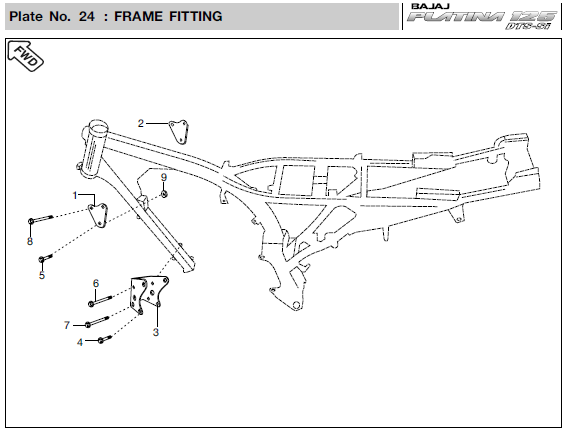 Plate No. 24 : FRAME FITTING

BAJAJ PLATINA 125 DTS-Si

FWD

2
9
1
8
5
6
7
4
3