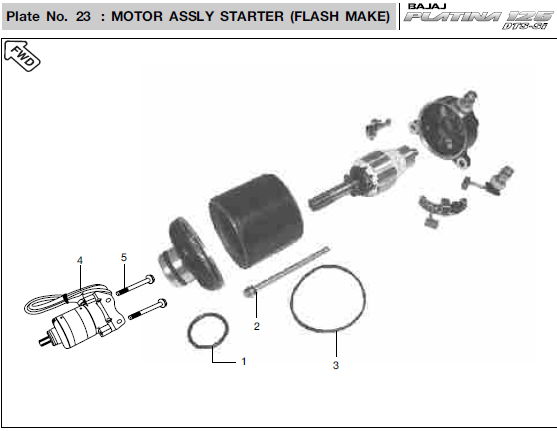 Plate No. 23 : MOTOR ASSLY STARTER (FLASH MAKE)

BAJAJ PLATINA 125 DTS-Si

FWD

4
5
2
1
3