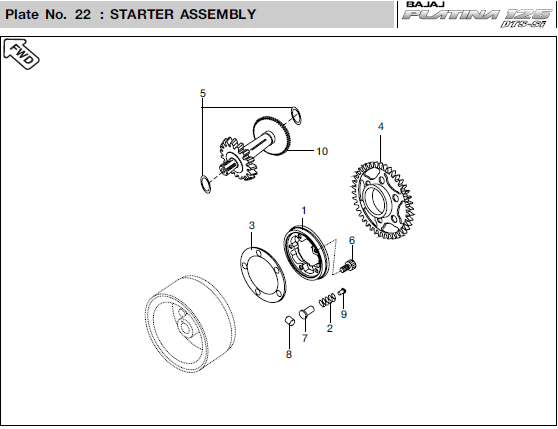 Plate No. 22 : STARTER ASSEMBLY

BAJAJ PLATINA 125 DTS-Si

FWD

5

10

4

1

3

6

9

2

7

8