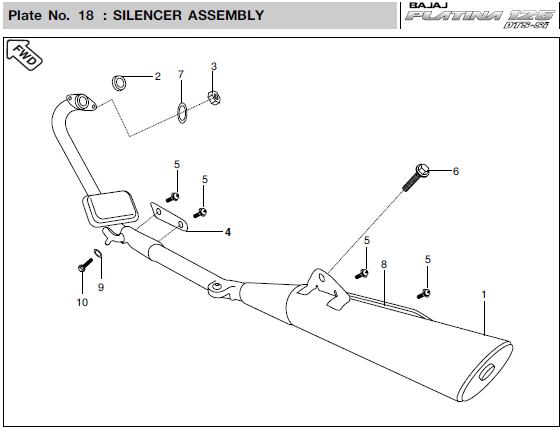 Plate No. 18 : SILENCER ASSEMBLY

BAJAJ
PLATINA 125
DTS-Si

FWD

2
7
3
5
5
6
4
5
8
5
1
9
10