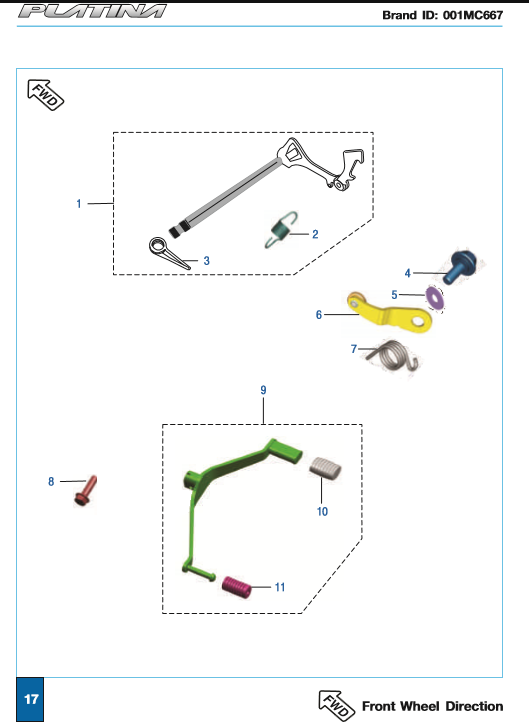 PLATINA

Brand ID: 001MC667

FWD

1

2

3

4

5

6

7

9

8

10

11

17

FWD

Front Wheel Direction