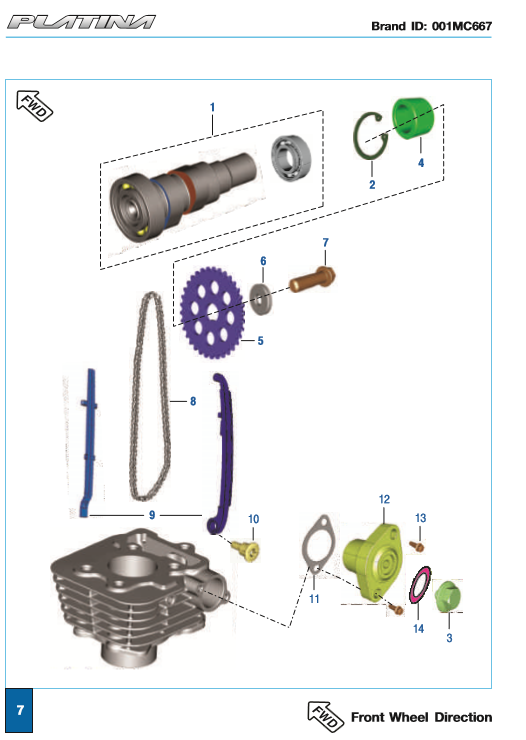 PLATINA

Brand ID: 001MC667

FWD

1

2

4

6

7

5

8

9

10

12

13

11

14

3

7

FWD

Front Wheel Direction