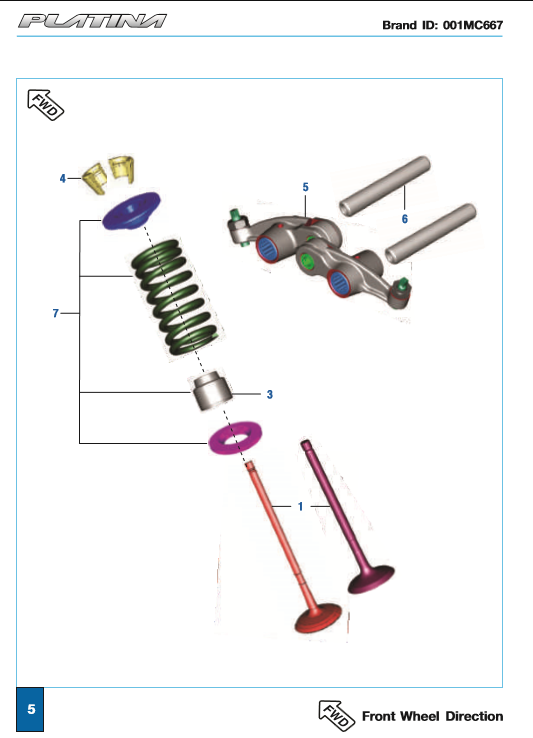 PLATINA

Brand ID: 001MC667

FWD

4

5

6

7

3

1

5

FWD

Front Wheel Direction