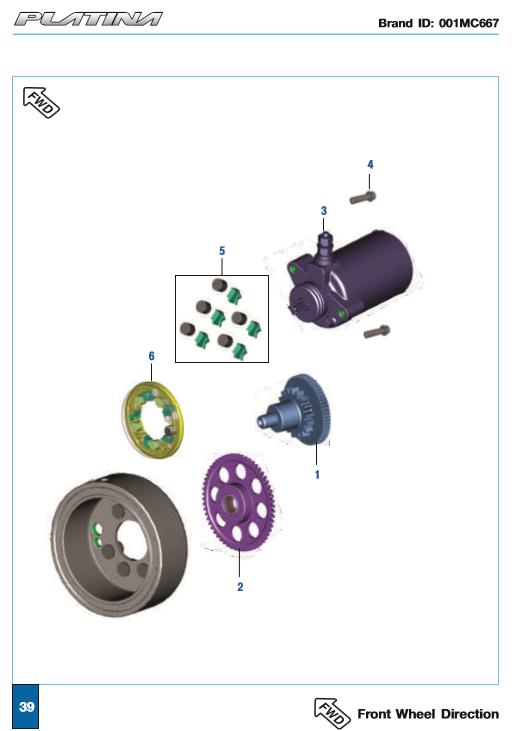 PLATINA

Brand ID: 001MC667

FWD

4

3

5

6

1

2

39

FWD Front Wheel Direction