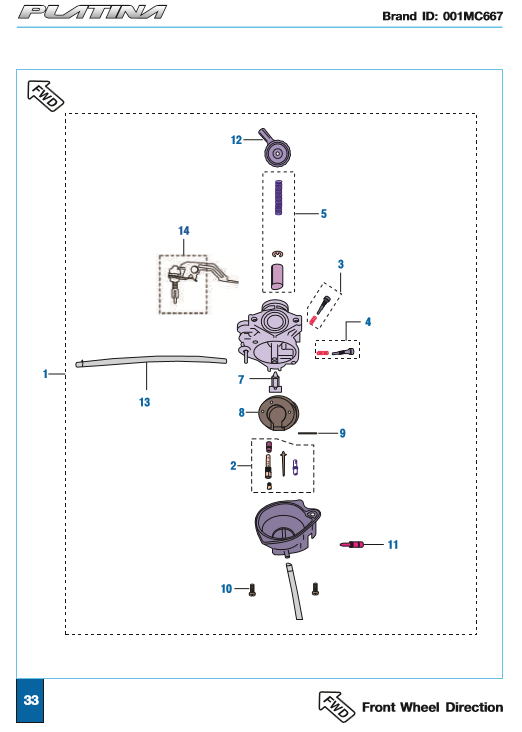 PLATINA

Brand ID: 001MC667

FWD

12

5

14

3

4

1

13

7

8

9

2

11

10

33

FWD

Front Wheel Direction