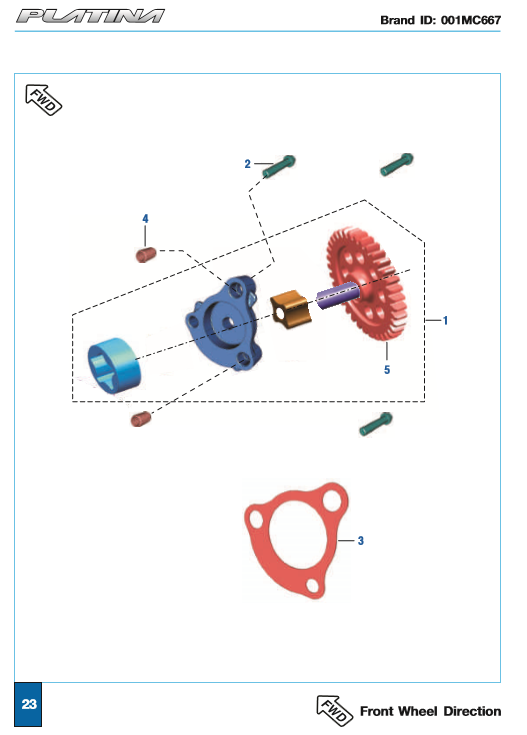 PLATINA

Brand ID: 001MC667

FWD

2

4

1

5

3

23

FWD

Front Wheel Direction