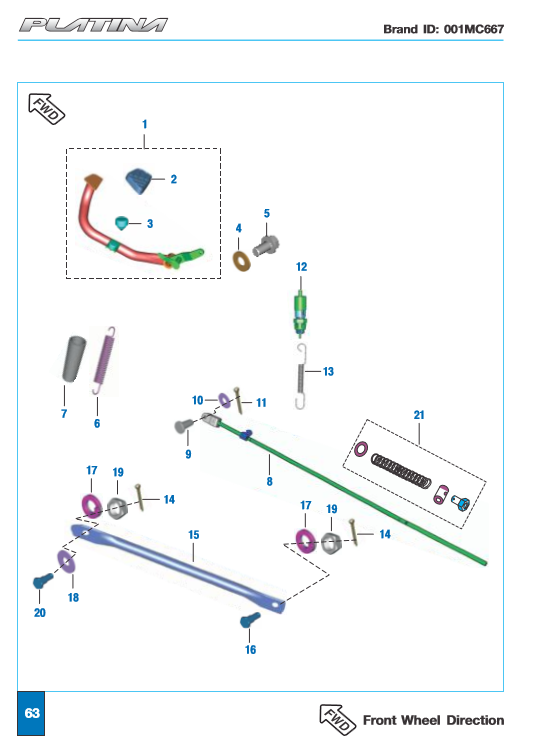 PLATINA

Brand ID: 001MC667

FWD

1
2
3
4
5
12
13
7
6
10
11
9
8
21
17
19
14
15
17
19
14
18
20
16

63

FWD Front Wheel Direction