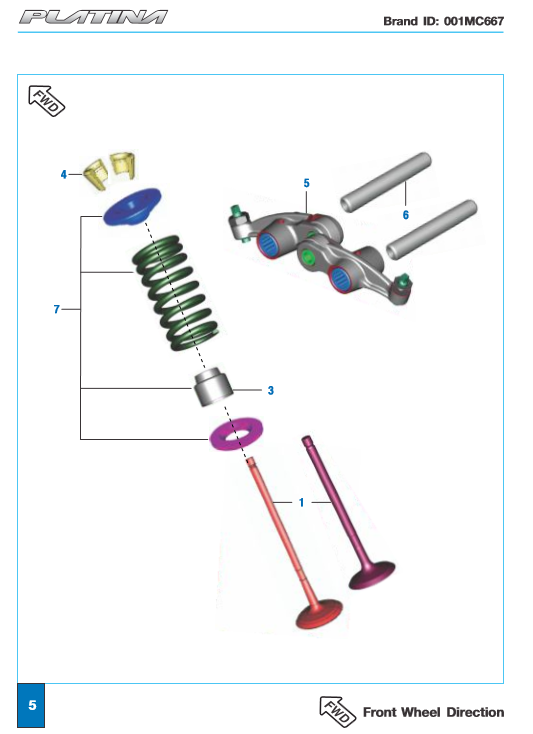 PLATINA

Brand ID: 001MC667

FWD

4
5
6
7
3
1

5

FWD Front Wheel Direction