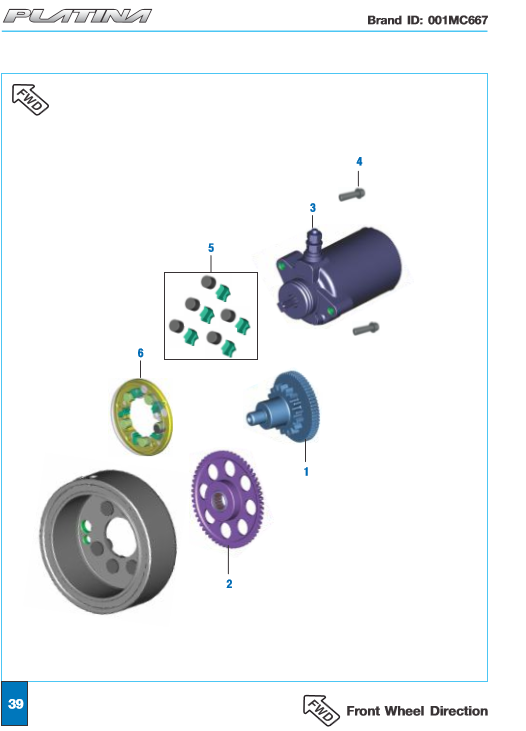 PLATINA

Brand ID: 001MC667

FWD

4

3

5

6

1

2

39

FWD Front Wheel Direction