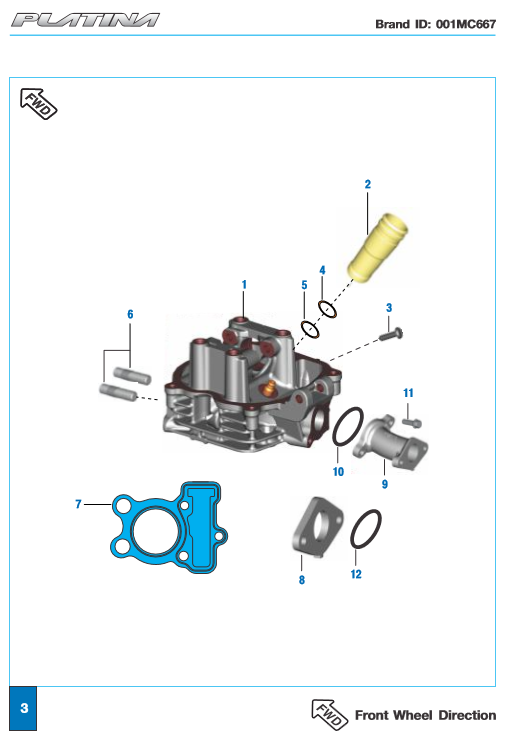 PLATINA

Brand ID: 001MC667

FWD

2

1

5

4

3

6

11

10

9

7

8

12

3

FWD

Front Wheel Direction