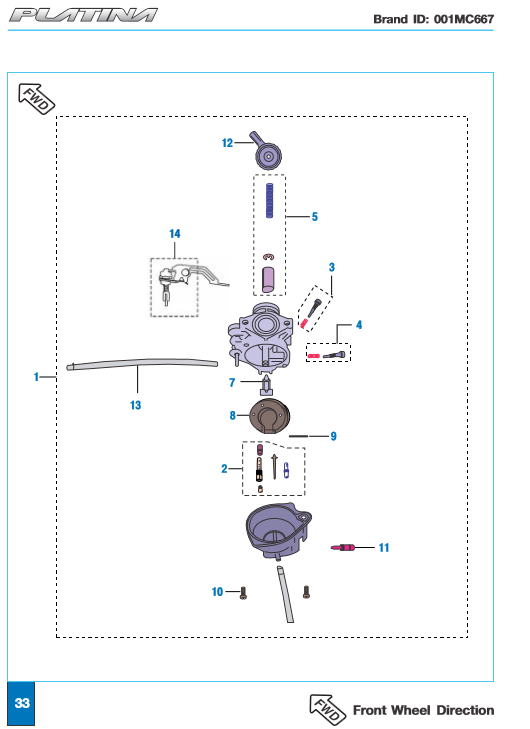 PLATINA

Brand ID: 001MC667

FWD

12
5
14
3
4
1
13
7
8
9
2
11
10

33

FWD

Front Wheel Direction