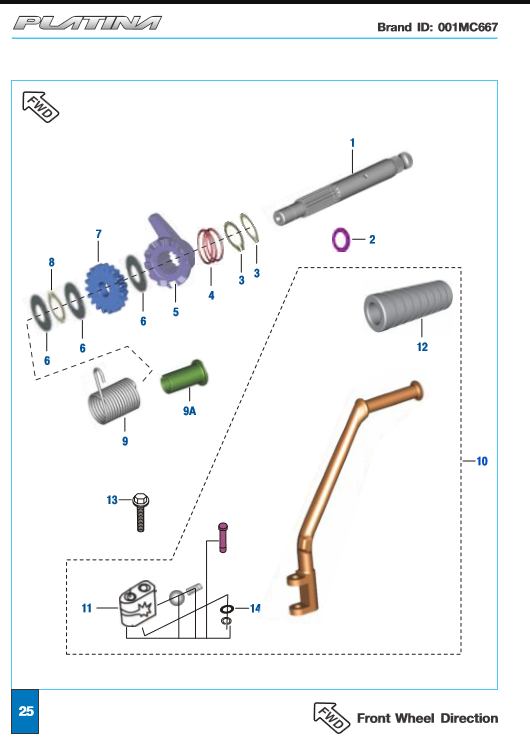 PLATINA

Brand ID: 001MC667

FWD

1

2

7

8

3

3

4

5

6

6

6

12

9A

9

10

13

11

14

25

FWD

Front Wheel Direction