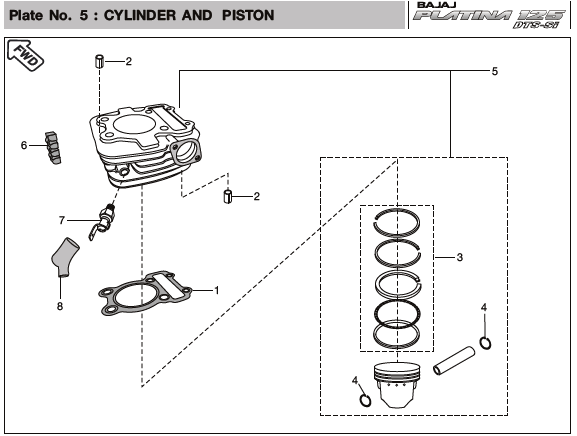 Plate No. 5 : CYLINDER AND PISTON

BAJAJ PLATINA 125 DTS-Si

FWD

2

5

6

2

7

3

8

1

4

4