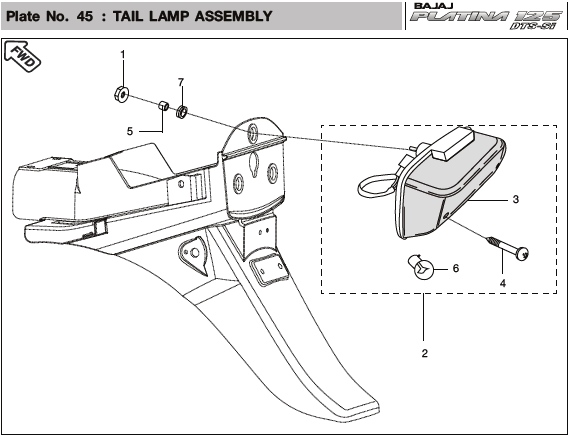 Plate No. 45 : TAIL LAMP ASSEMBLY

BAJAJ PLATINA 125 DTS-Si

FWD

1

7

5

3

6

4

2