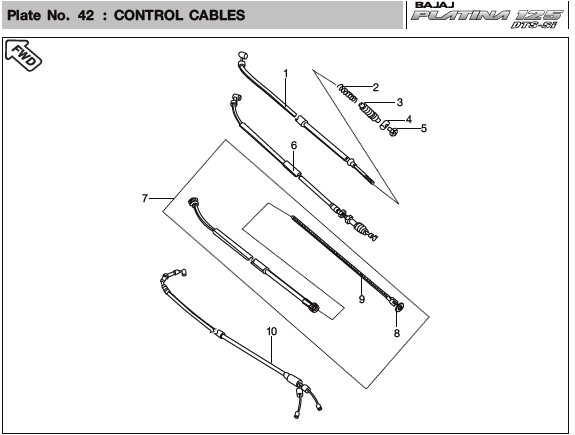 Plate No. 42 : CONTROL CABLES

BAJAJ
PLATINA 125
DTS-Si

FWD

1
2
3
4
5
6
7
9
8
10