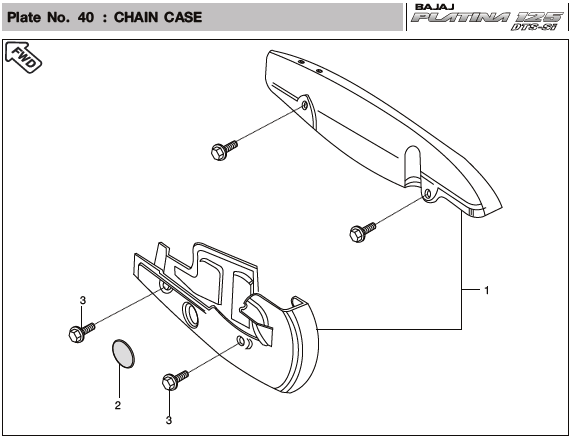 Plate No. 40 : CHAIN CASE

BAJAJ
PLATINA 125
DTS-Si

FWD

1

3

2

3