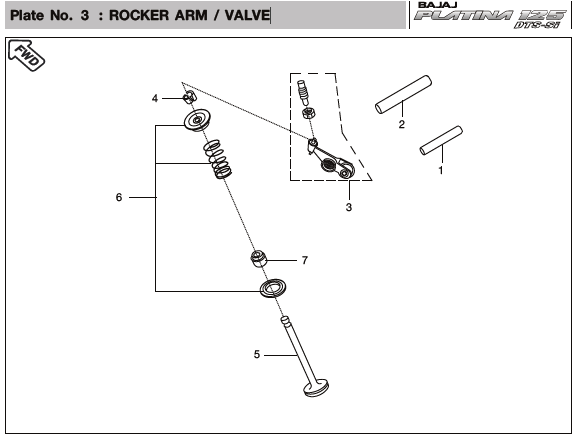 Plate No. 3 : ROCKER ARM / VALVE

BAJAJ
PLATINA 125
DTS-Si

FWD

4
2
1
6
3
7
5