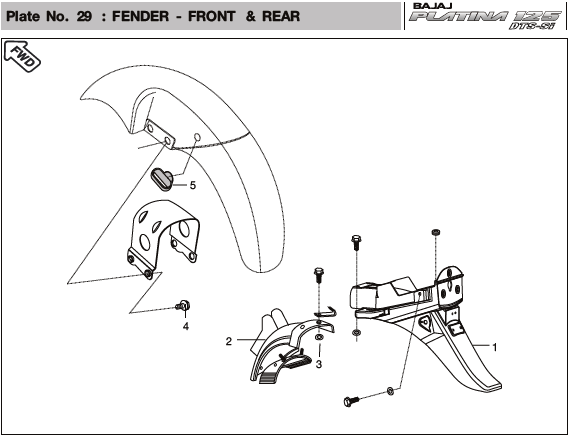 Plate No. 29 : FENDER - FRONT & REAR

BAJAJ PLATINA 125 DTS-Si

FWD

5

4

2

3

1