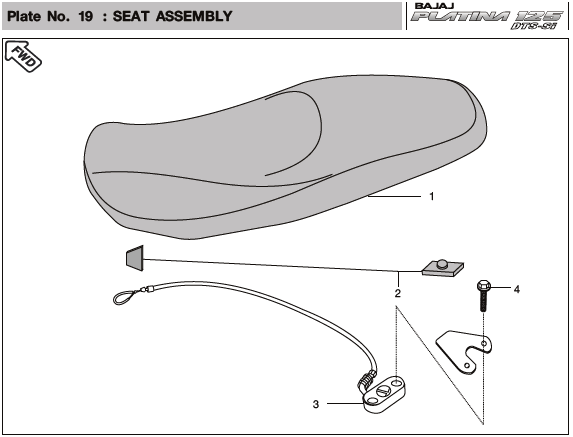 Plate No. 19 : SEAT ASSEMBLY

BAJAJ PLATINA 125 DTS-Si

FWD

1

2

4

3