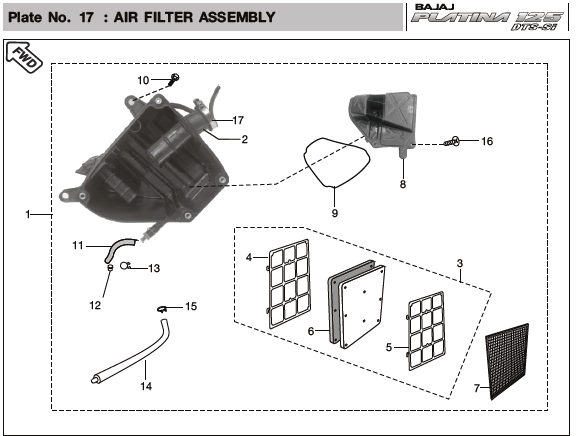 Plate No. 17 : AIR FILTER ASSEMBLY

BAJAJ
PLATINA 125
DTS-Si

FWD

10
17
2
16
8
9
1
11
13
12
15
14
4
3
6
5
7