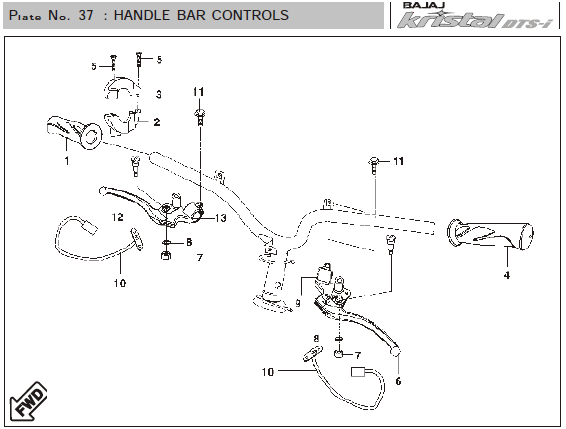 Plate No. 37 : HANDLE BAR CONTROLS

BAJAJ
kristal DTS-i

5
5
3
2
1
11
11
12
13
8
7
10
4
9
8
7
10
6
FWD