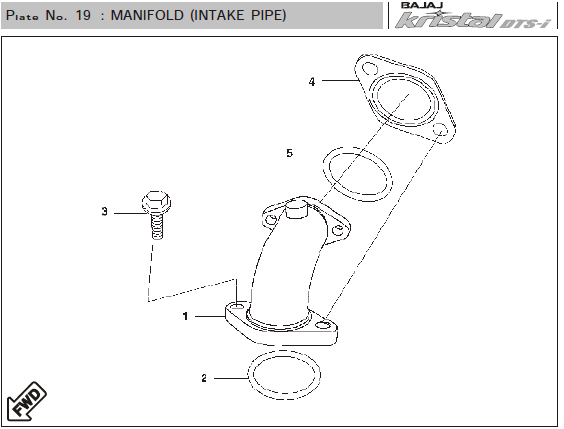 Plate No. 19 : MANIFOLD (INTAKE PIPE)

BAJAJ
kristal DTS-i

4

5

3

1

2

FWD