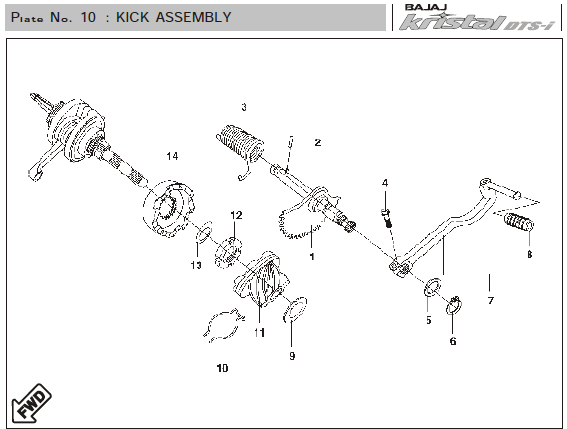 Plate No. 10 : KICK ASSEMBLY

BAJAJ kristal DTS-i

3
2
14
4
12
1
8
13
7
5
11
6
9
10
FWD