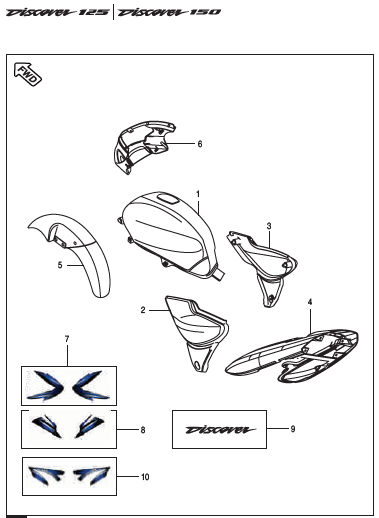 Discover 125 | Discover 150

FWD

6

1

3

5

2

4

7

8

Discover

9

10