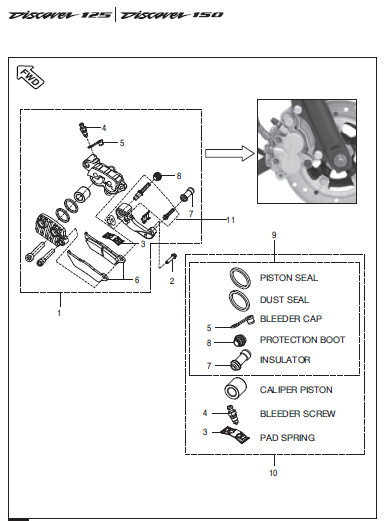 DISCOVER 125 | DISCOVER 150

FWD

4
5
8
7
11
3
6
2
1

9

PISTON SEAL
DUST SEAL
5 BLEEDER CAP
8 PROTECTION BOOT
7 INSULATOR
CALIPER PISTON
4 BLEEDER SCREW
3 PAD SPRING

10