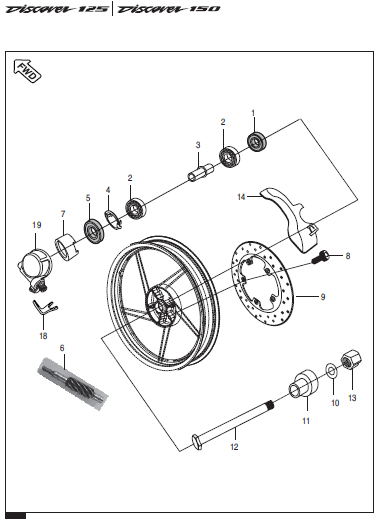 Discover 125 | Discover 150

FWD

1
2
3
2
4
5
7
19
14
8
9
18
6
10
13
11
12