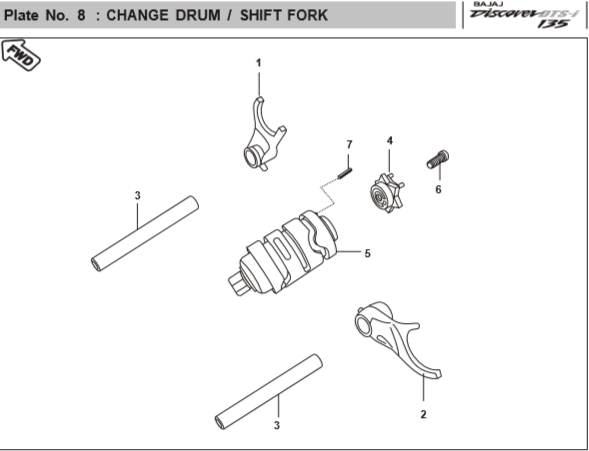 Plate No. 8 : CHANGE DRUM / SHIFT FORK

BAJAJ Discover DTS-i 135

FWD

1

7

4

6

3

5

2

3