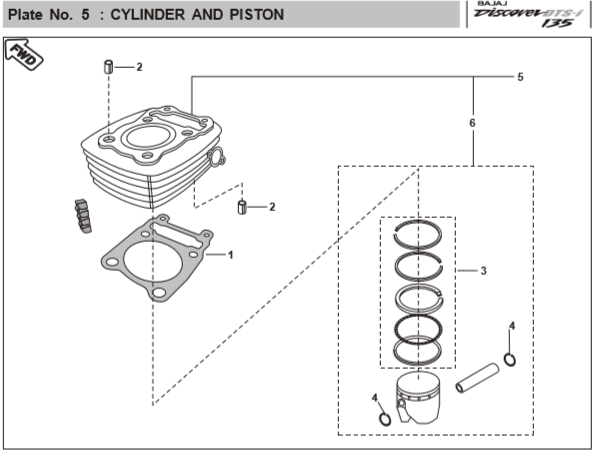 Plate No. 5 : CYLINDER AND PISTON

BAJAJ
Discover DTS-i
135

FWD

2
5
6
2
1
3
4
4