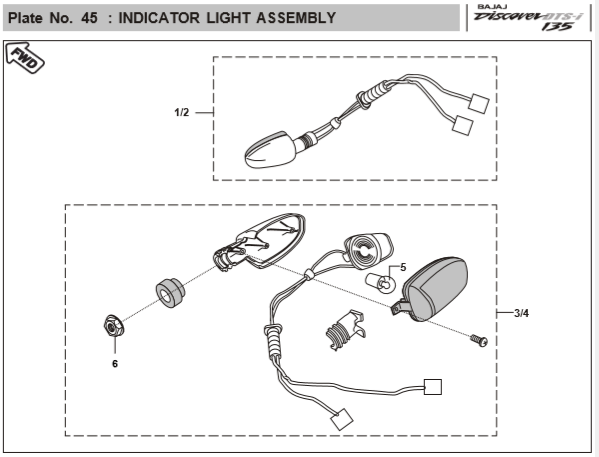 Plate No. 45 : INDICATOR LIGHT ASSEMBLY

BAJAJ Discover DTS-i 135

FWD

1/2

5

3/4

6