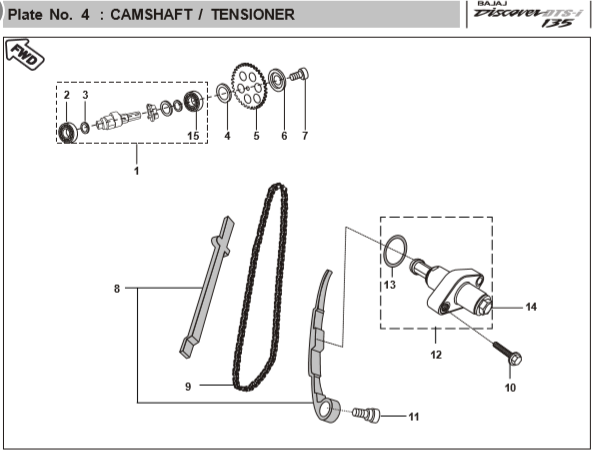 Plate No. 4 : CAMSHAFT / TENSIONER

BAJAJ Discover DTS-i 135

FWD

2
3
15
4
5
6
7
1
8
9
13
14
12
10
11