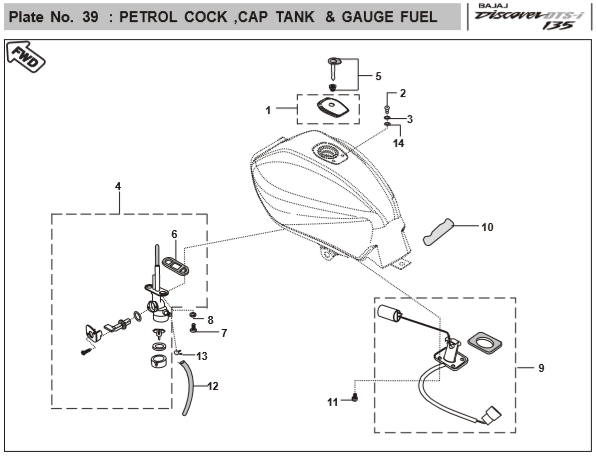 Plate No. 39 : PETROL COCK ,CAP TANK & GAUGE FUEL

BAJAJ
Discover DTS-i
135

FWD

5
2
1
3
14
4
6
10
8
7
13
12
9
11