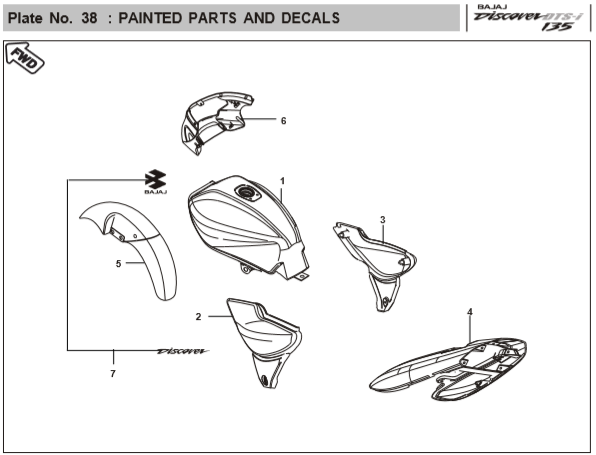 Plate No. 38 : PAINTED PARTS AND DECALS

BAJAJ
Discover DTS-i
135

FWD

6

BAJAJ

1

3

5

2

4

Discover

7