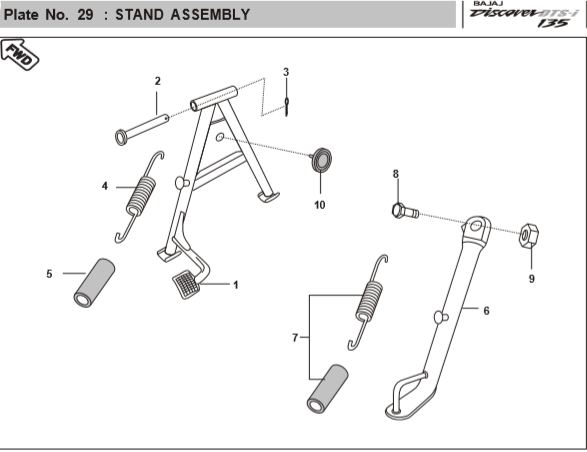 Plate No. 29 : STAND ASSEMBLY

BAJAJ Discover DTS-i 135

FWD

2

3

4

10

8

5

1

9

6

7