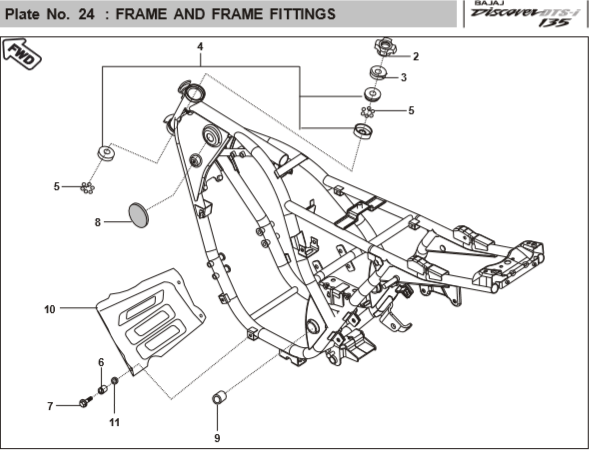 Plate No. 24 : FRAME AND FRAME FITTINGS

BAJAJ
Discover DTS-i
135

FWD

4

2

3

5

5

8

10

6

7

11

9