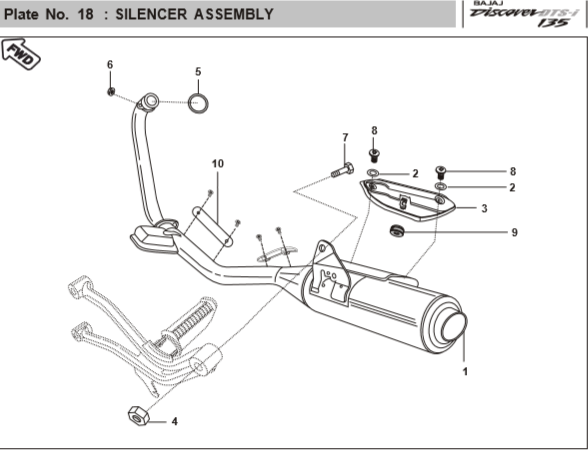 Plate No. 18 : SILENCER ASSEMBLY

BAJAJ Discover DTS-i 135

FWD

6
5
10
7
8
2
8
2
3
9
1
4