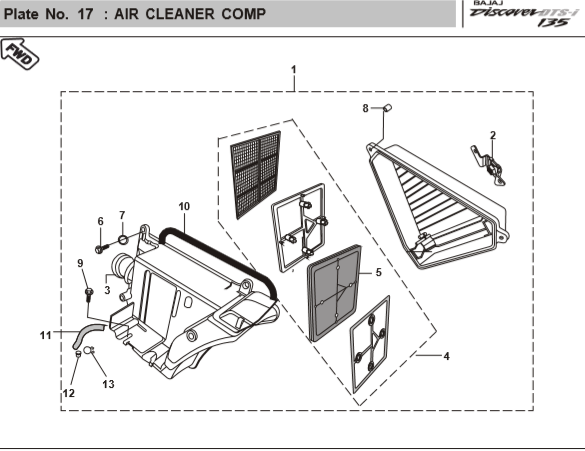 Plate No. 17 : AIR CLEANER COMP

BAJAJ Discover DTS-i 135

FWD

1
8
2
10
6
7
9
3
5
11
4
12
13