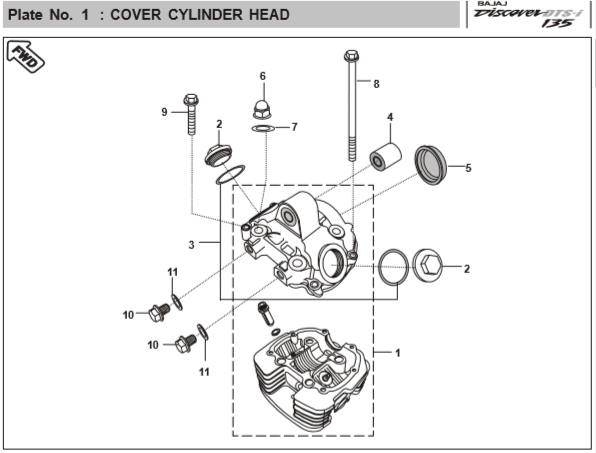 Plate No. 1 : COVER CYLINDER HEAD

BAJAJ
Discover DTS-i
135

FWD

6
8
9
2
7
4
5
3
2
11
10
10
11
1