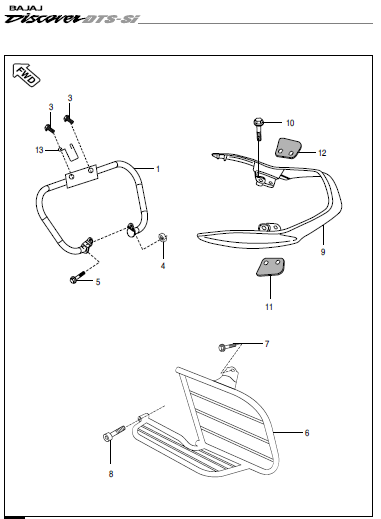 BAJAJ
Discover DTS-Si

FWD

3
3
13
1
4
5
10
12
9
11
7
6
8