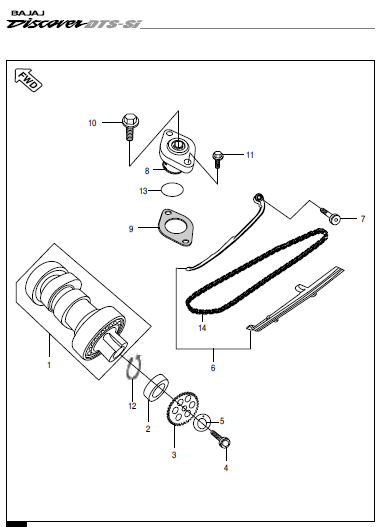 BAJAJ
Discover DTS-Si

FWD

10
11
8
13
9
7
14
6
1
12
2
3
5
4