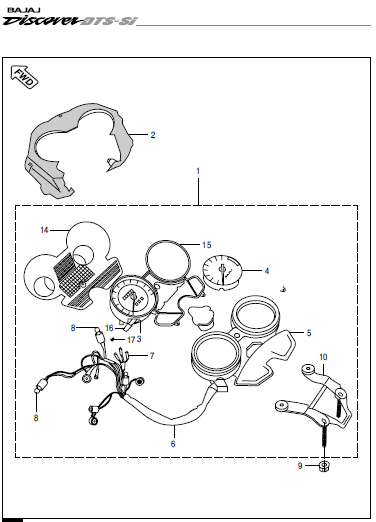 BAJAJ
Discover DTS-Si

FWD

2
1
14
15
4
16
3
8
17
5
7
10
8
6
9