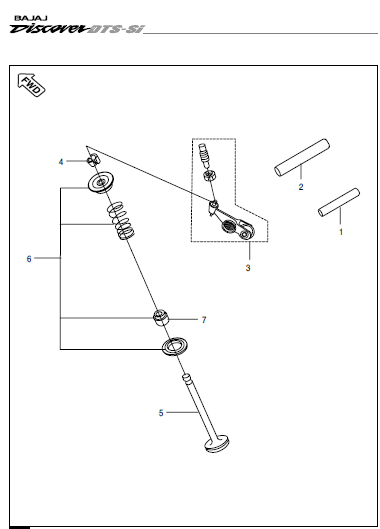 BAJAJ
Discover DTS-Si

FWD

4
2
1
6
3
7
5