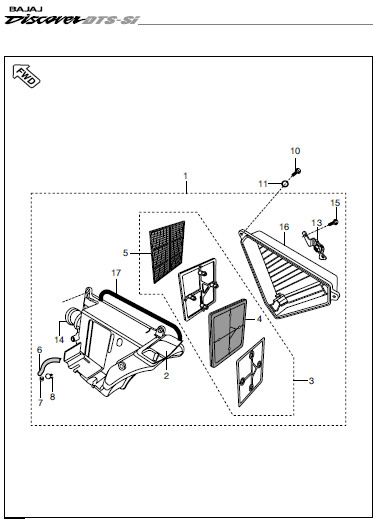 BAJAJ
Discover DTS-Si

FWD

10
1
11
15
16
13
5
17
4
14
6
2
3
7
8