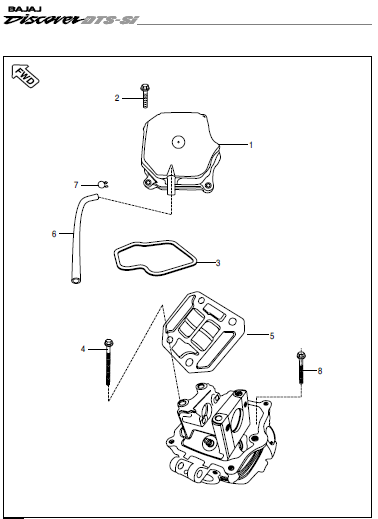 BAJAJ
Discover DTS-Si

FWD

2

1

7

6

3

5

4

8