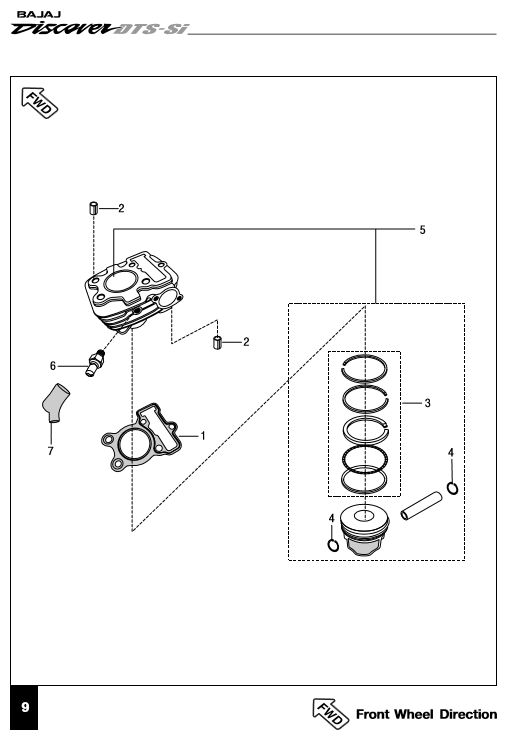 BAJAJ
Discover DTS-Si

FWD

2
5
2
6
3
7
1
4
4

9

FWD Front Wheel Direction